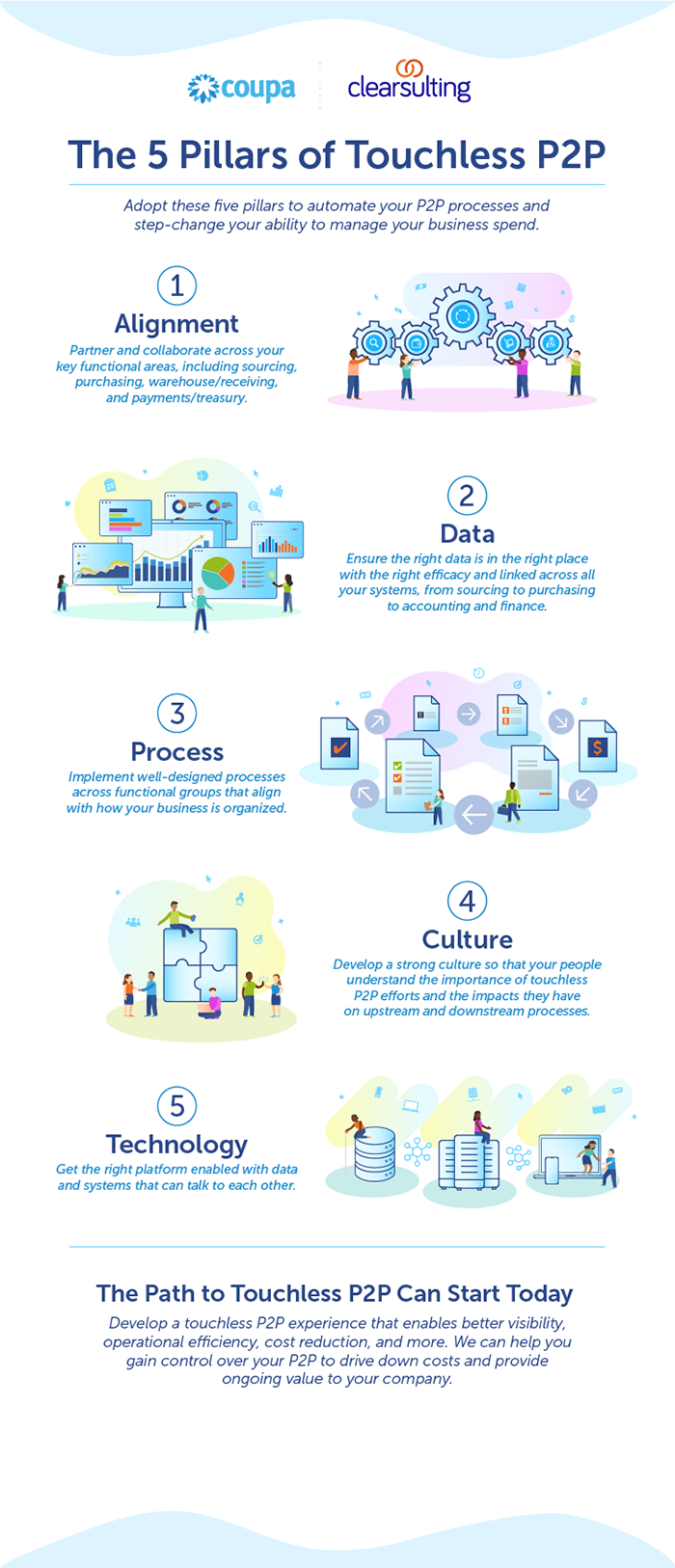 coupa

clearsulting

The 5 Pillars of Touchless P2P

Adopt these five pillars to automate your P2P processes and step-change your ability to manage your business spend.

1

Alignment

Partner and collaborate across your key functional areas, including sourcing, purchasing, warehouse/receiving, and payments/treasury.

2

Data

Ensure the right data is in the right place with the right efficacy and linked across all your systems, from sourcing to purchasing to accounting and finance.

3

Process

Implement well-designed processes across functional groups that align with how your business is organized.

4

Culture

Develop a strong culture so that your people understand the importance of touchless P2P efforts and the impacts they have on upstream and downstream processes.

5

Technology

Get the right platform enabled with data and systems that can talk to each other.

The Path to Touchless P2P Can Start Today

Develop a touchless P2P experience that enables better visibility, operational efficiency, cost reduction, and more. We can help you gain control over your P2P to drive down costs and provide ongoing value to your company.