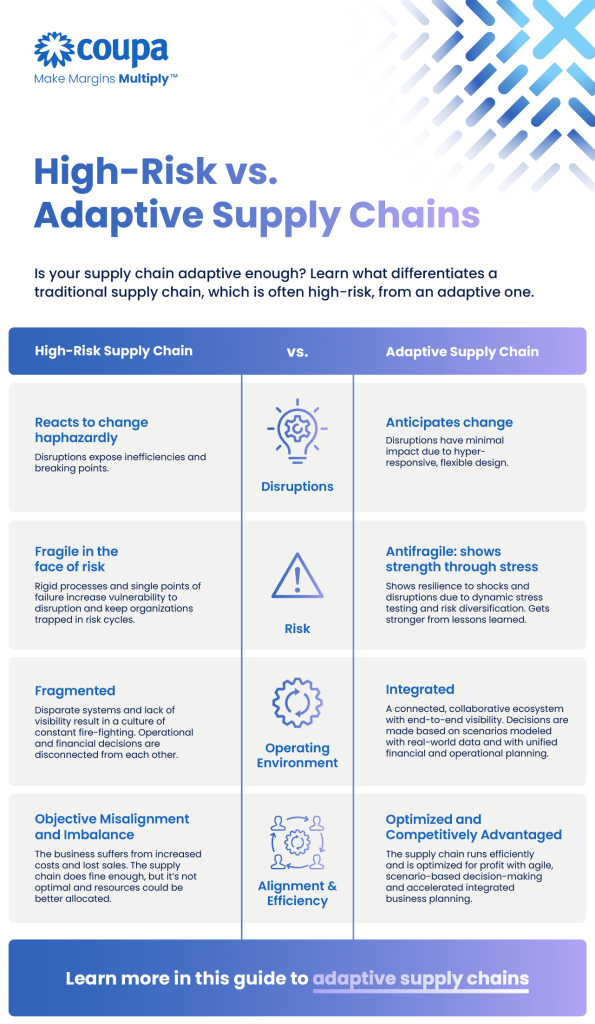 coupa
Make Margins Multiply™

High-Risk vs. Adaptive Supply Chains

Is your supply chain adaptive enough? Learn what differentiates a traditional supply chain, which is often high-risk, from an adaptive one.

| High-Risk Supply Chain | vs. | Adaptive Supply Chain |
|---|---|---|
| **Reacts to change haphazardly** Disruptions expose inefficiencies and breaking points. | Disruptions | **Anticipates change** Disruptions have minimal impact due to hyper-responsive, flexible design. |
| **Fragile in the face of risk** Rigid processes and single points of failure increase vulnerability to disruption and keep organizations trapped in risk cycles. | Risk | **Antifragile: shows strength through stress** Shows resilience to shocks and disruptions due to dynamic stress testing and risk diversification. Gets stronger from lessons learned. |
| **Fragmented** Disparate systems and lack of visibility result in a culture of constant fire-fighting. Operational and financial decisions are disconnected from each other. | Operating Environment | **Integrated** A connected, collaborative ecosystem with end-to-end visibility. Decisions are made based on scenarios modeled with real-world data and with unified financial and operational planning. |
| **Objective Misalignment and Imbalance** The business suffers from increased costs and lost sales. The supply chain does fine enough, but it's not optimal and resources could be better allocated. | Alignment & Efficiency | **Optimized and Competitively Advantaged** The supply chain runs efficiently and is optimized for profit with agile, scenario-based decision-making and accelerated integrated business planning. |

Learn more in this guide to adaptive supply chains